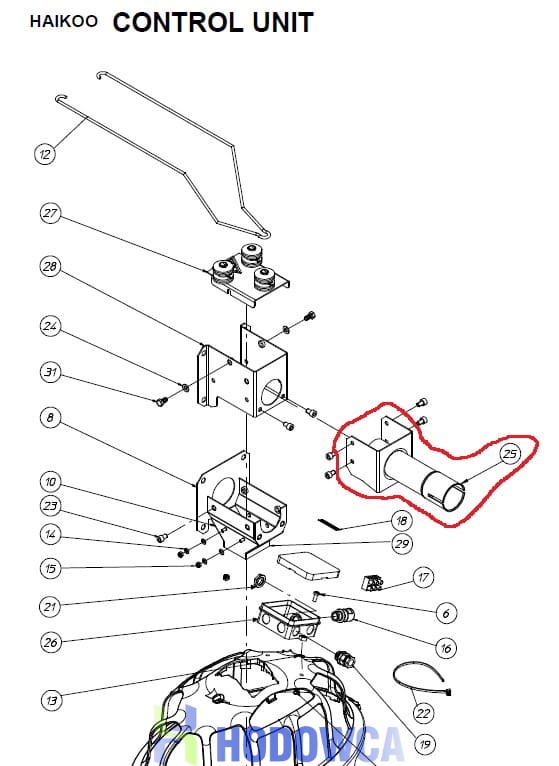 HAIKOO CONTROL UNIT

12
27
28
24
31
8
10
23
14
15
21
26
13
25
18
29
17
6
16
22
19

HODOWCA