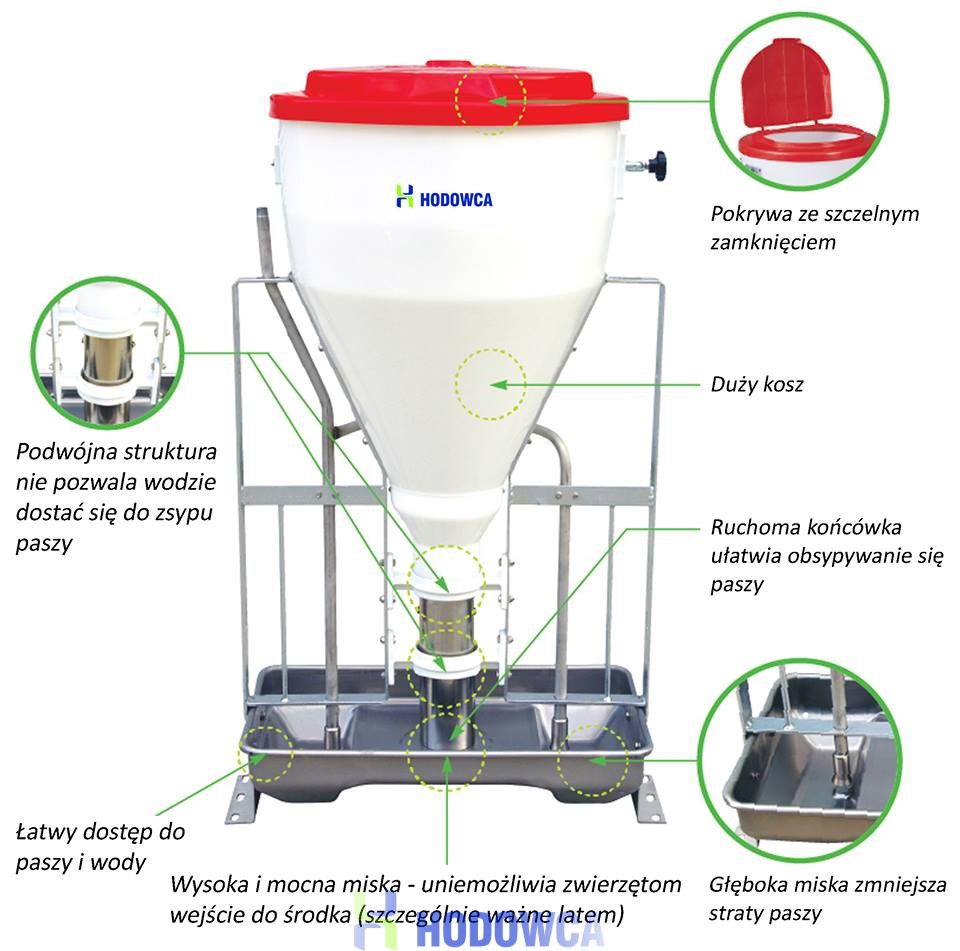 HODOWCA

Pokrywa ze szczelnym zamknięciem

Duży kosz

Podwójna struktura nie pozwala wodzie dostać się do zsypu paszy

Ruchoma końcówka ułatwia obsypywanie się paszy

Łatwy dostęp do paszy i wody

Wysoka i mocna miska - uniemożliwia zwierzętom wejście do środka (szczególnie ważne latem)

Głęboka miska zmniejsza straty paszy

HODOWCA